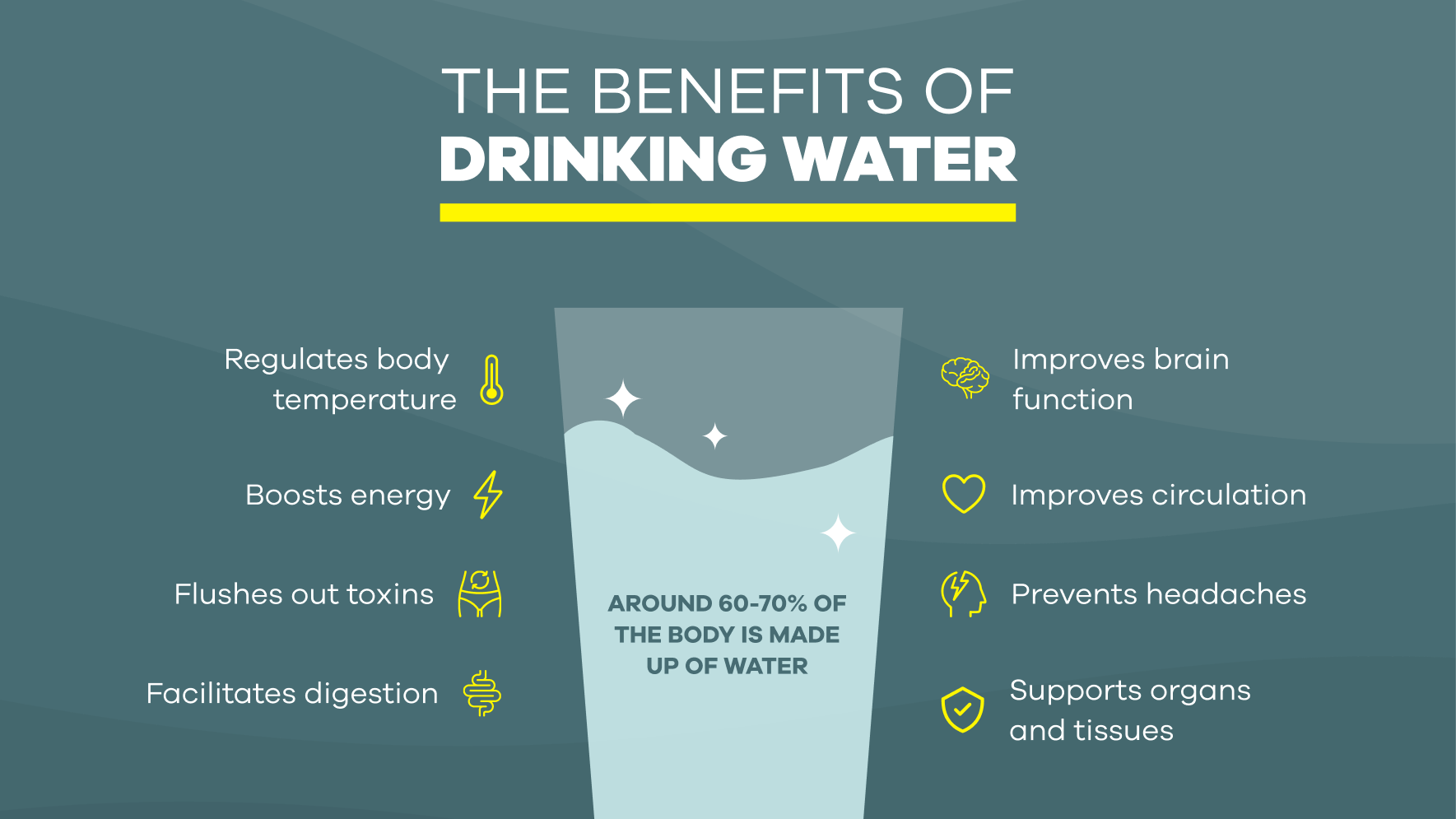 THE BENEFITS OF
DRINKING WATER

Regulates body temperature

Boosts energy

Flushes out toxins

Facilitates digestion

AROUND 60-70% OF THE BODY IS MADE UP OF WATER

Improves brain function

Improves circulation

Prevents headaches

Supports organs and tissues